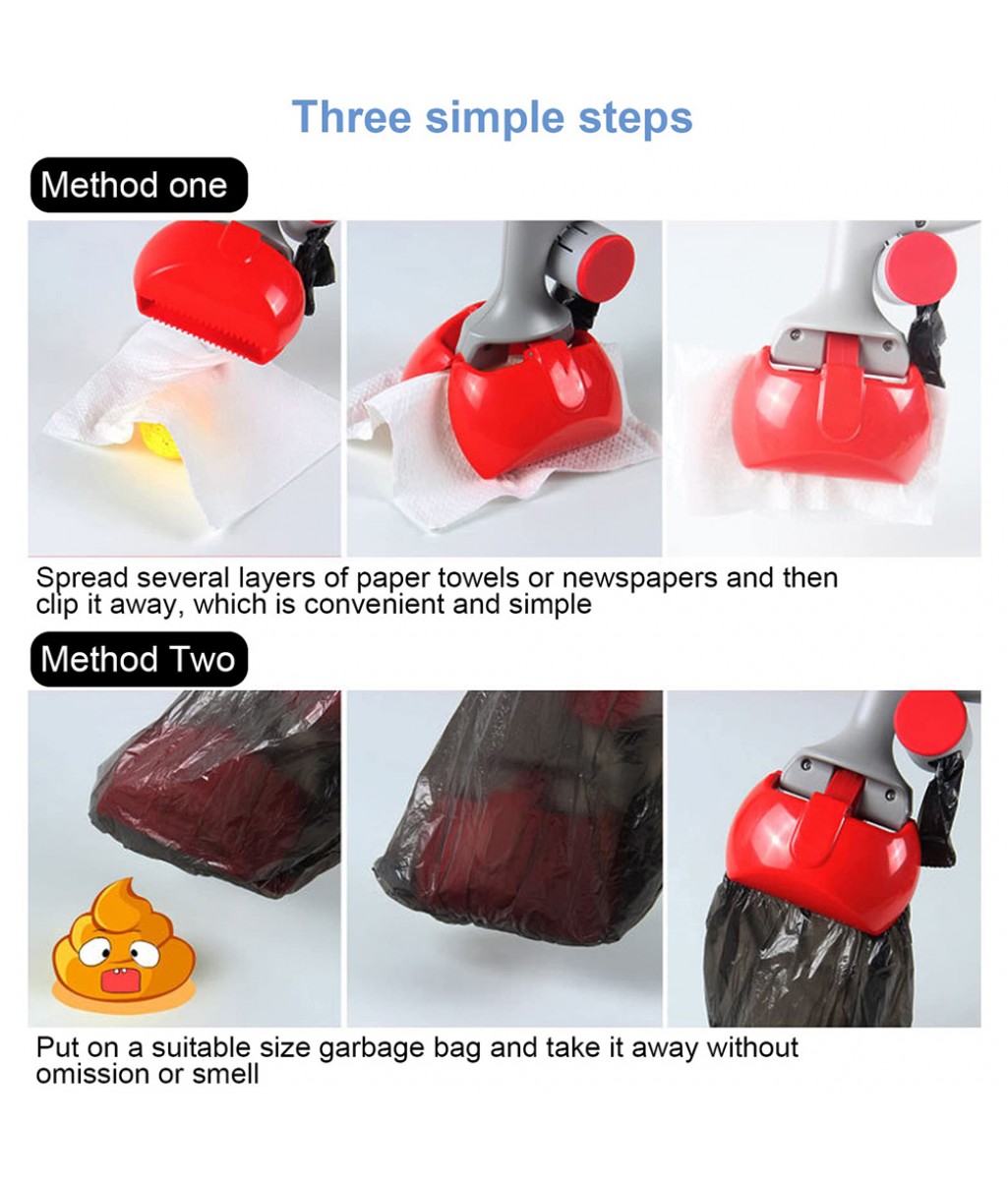 Three simple steps

Method one

Spread several layers of paper towels or newspapers and then clip it away, which is convenient and simple

Method Two

Put on a suitable size garbage bag and take it away without omission or smell