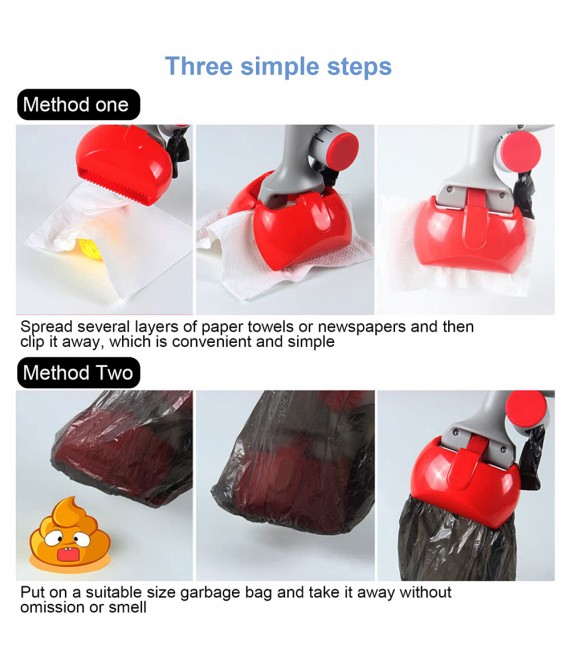 Three simple steps

Method one

Spread several layers of paper towels or newspapers and then clip it away, which is convenient and simple

Method Two

Put on a suitable size garbage bag and take it away without omission or smell