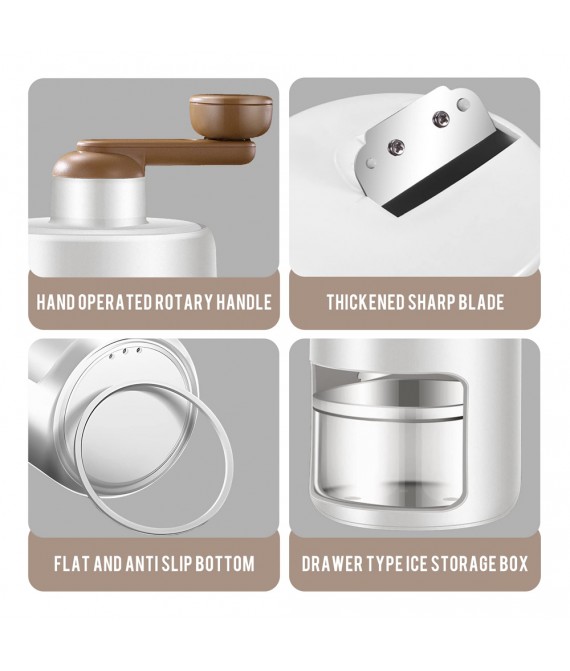 HAND OPERATED ROTARY HANDLE

THICKENED SHARP BLADE

FLAT AND ANTI SLIP BOTTOM

DRAWER TYPE ICE STORAGE BOX